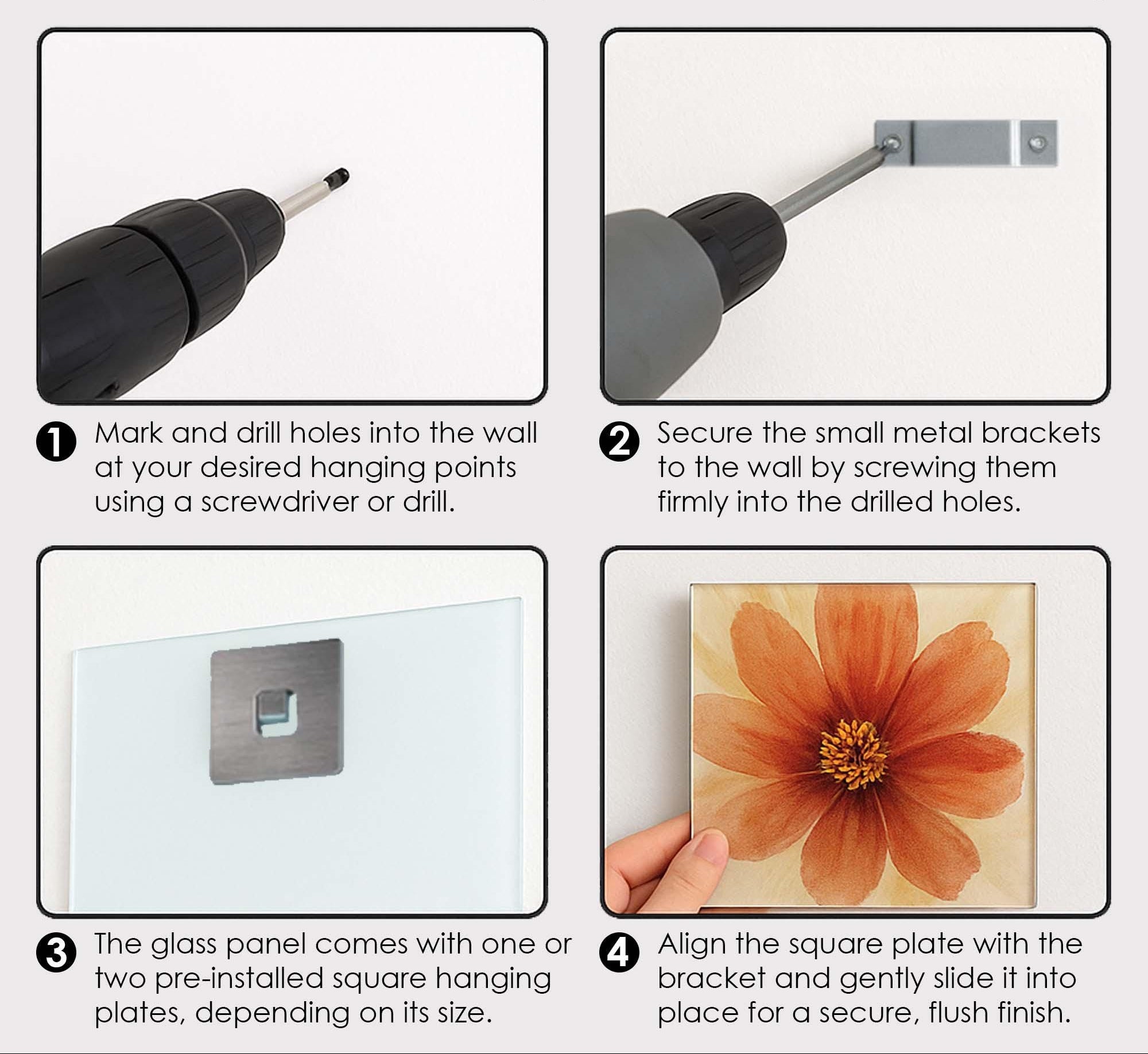 1 Mark and drill holes into the wall at your desired hanging points using a screwdriver or drill.

2 Secure the small metal brackets to the wall by screwing them firmly into the drilled holes.

3 The glass panel comes with one or two pre-installed square hanging plates, depending on its size.

4 Align the square plate with the bracket and gently slide it into place for a secure, flush finish.