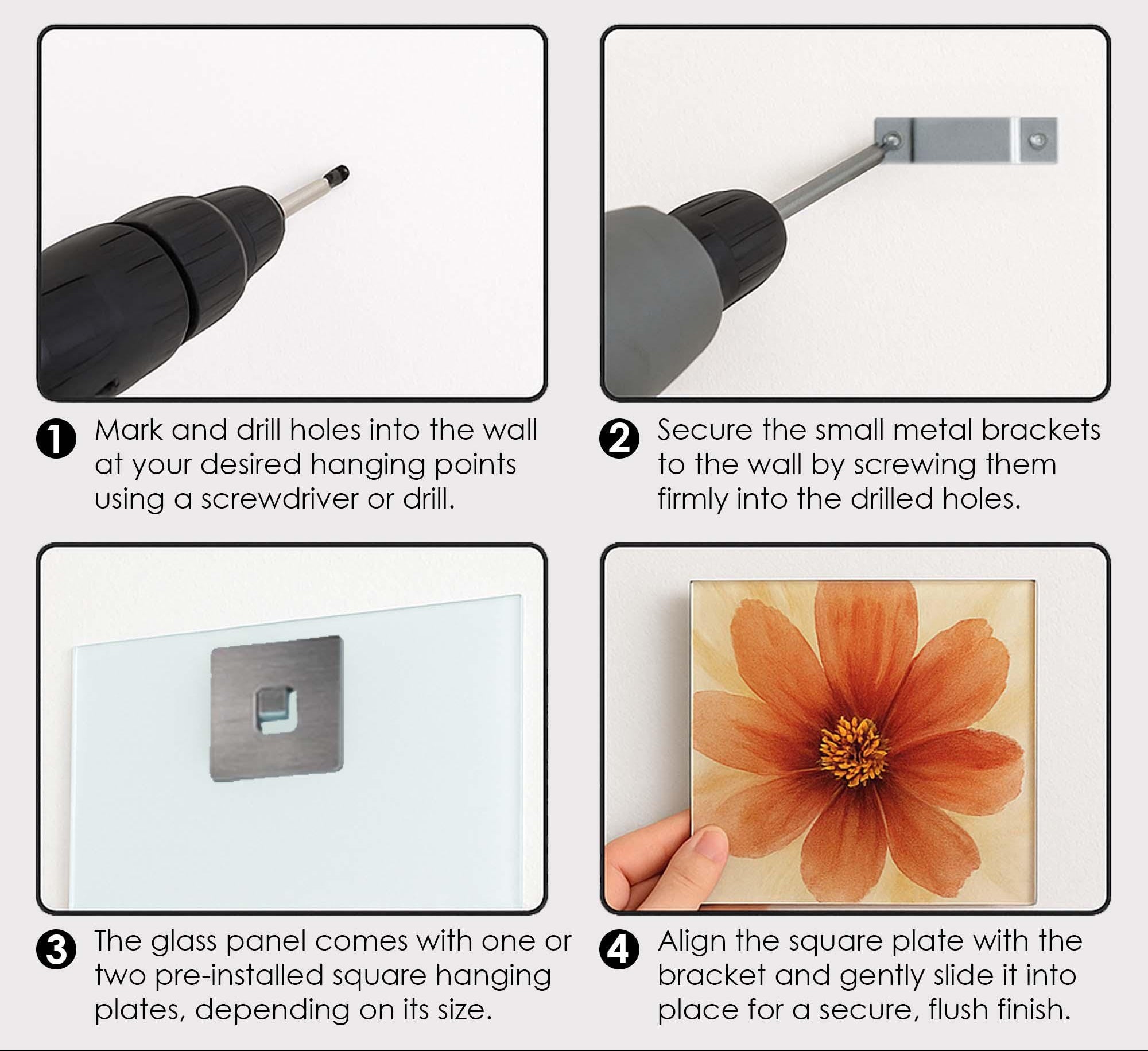 1 Mark and drill holes into the wall at your desired hanging points using a screwdriver or drill.

2 Secure the small metal brackets to the wall by screwing them firmly into the drilled holes.

3 The glass panel comes with one or two pre-installed square hanging plates, depending on its size.

4 Align the square plate with the bracket and gently slide it into place for a secure, flush finish.