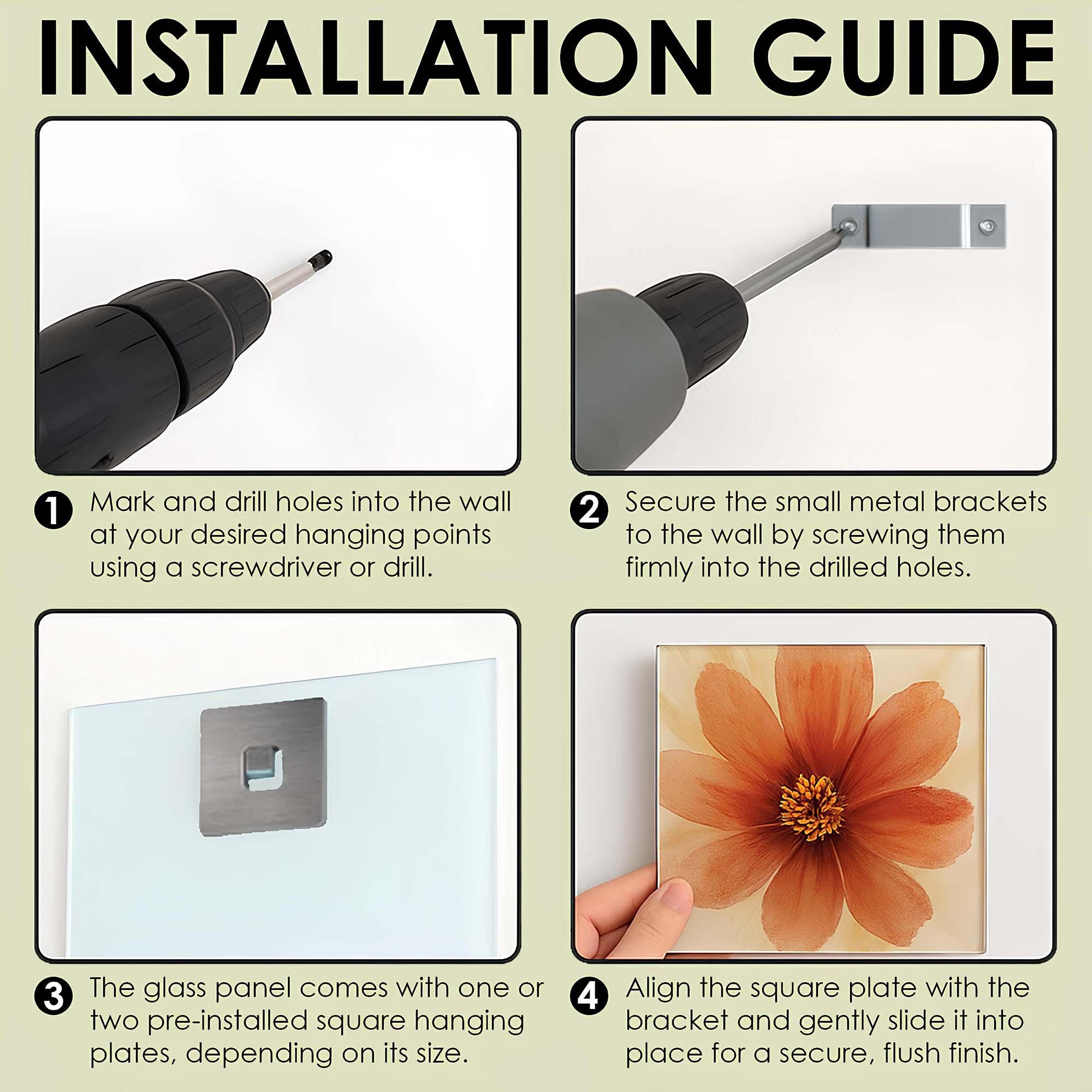 INSTALLATION GUIDE

1 Mark and drill holes into the wall at your desired hanging points using a screwdriver or drill.

2 Secure the small metal brackets to the wall by screwing them firmly into the drilled holes.

3 The glass panel comes with one or two pre-installed square hanging plates, depending on its size.

4 Align the square plate with the bracket and gently slide it into place for a secure, flush finish.